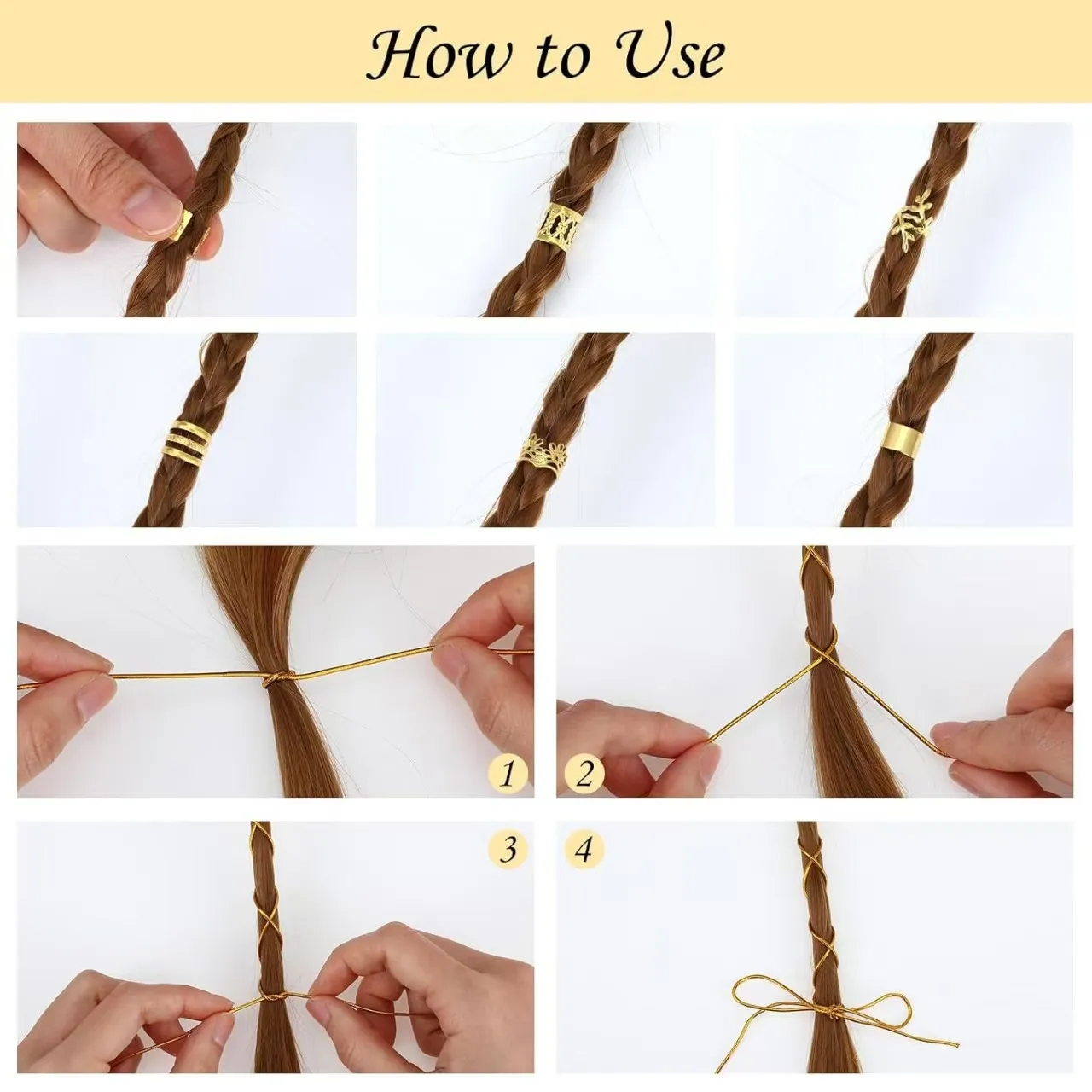 How to Use

1

2

3

4