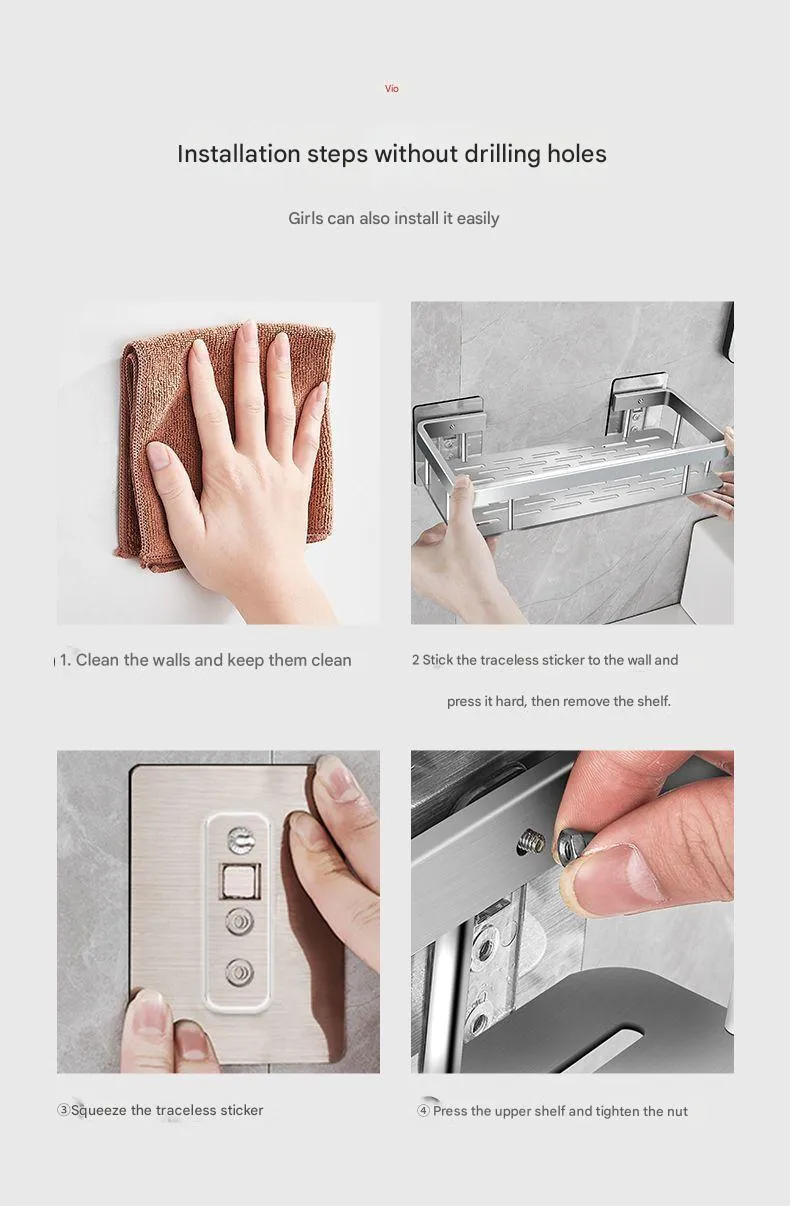 Vio

Installation steps without drilling holes

Girls can also install it easily

1. Clean the walls and keep them clean

2 Stick the traceless sticker to the wall and press it hard, then remove the shelf.

③Squeeze the traceless sticker

④ Press the upper shelf and tighten the nut