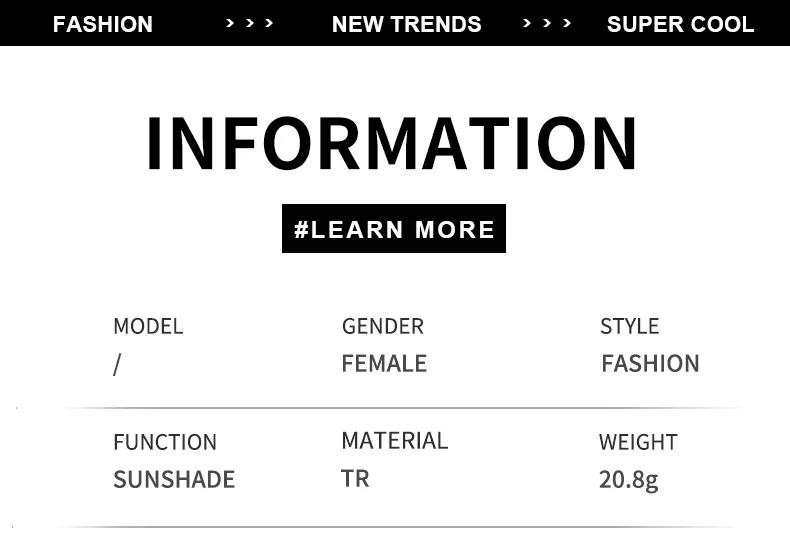 FASHION > > > NEW TRENDS > > > SUPER COOL

INFORMATION

#LEARN MORE

MODEL
/

GENDER
FEMALE

STYLE
FASHION

FUNCTION
SUNSHADE

MATERIAL
TR

WEIGHT
20.8g