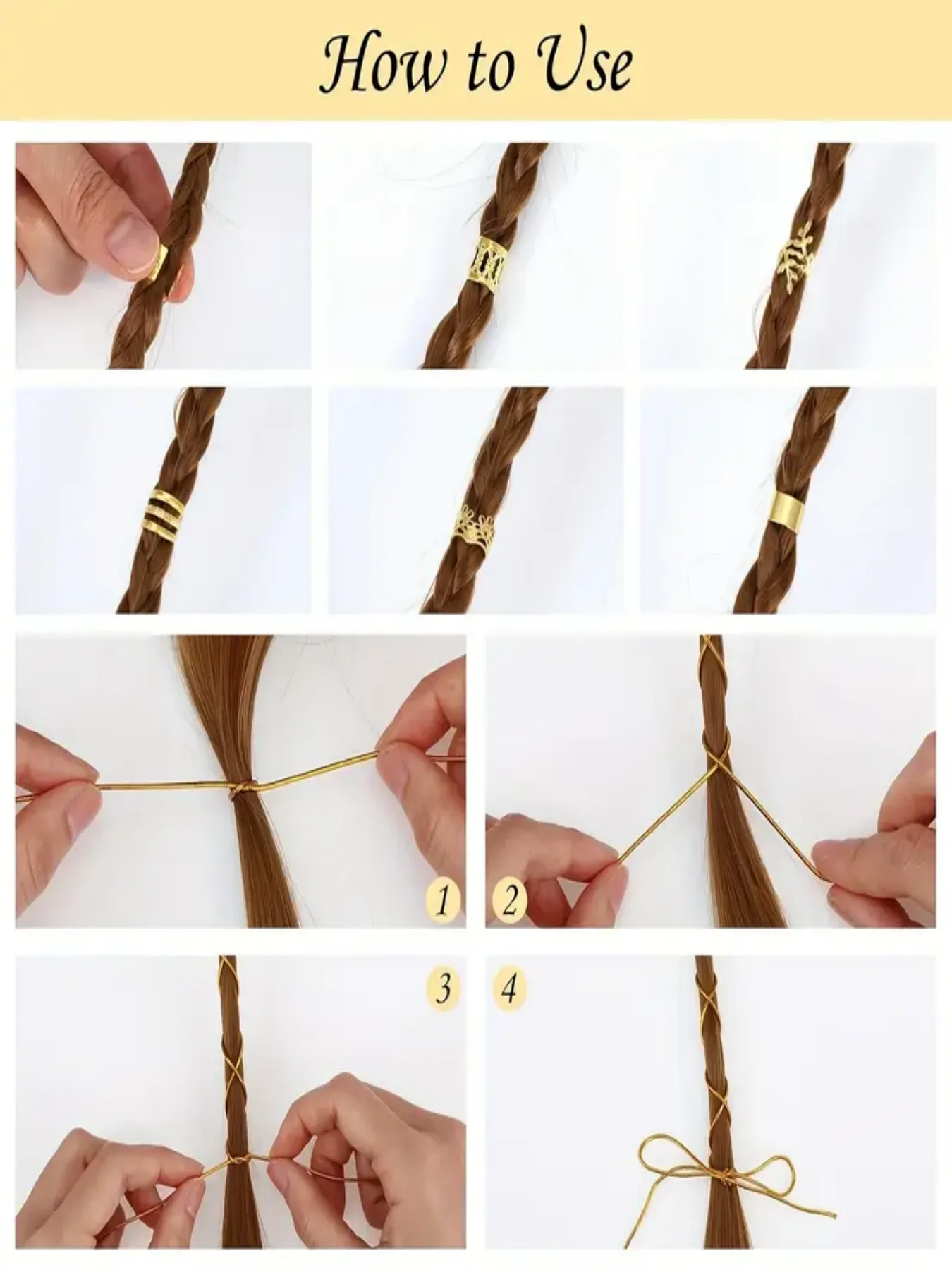 How to Use

1

2

3

4