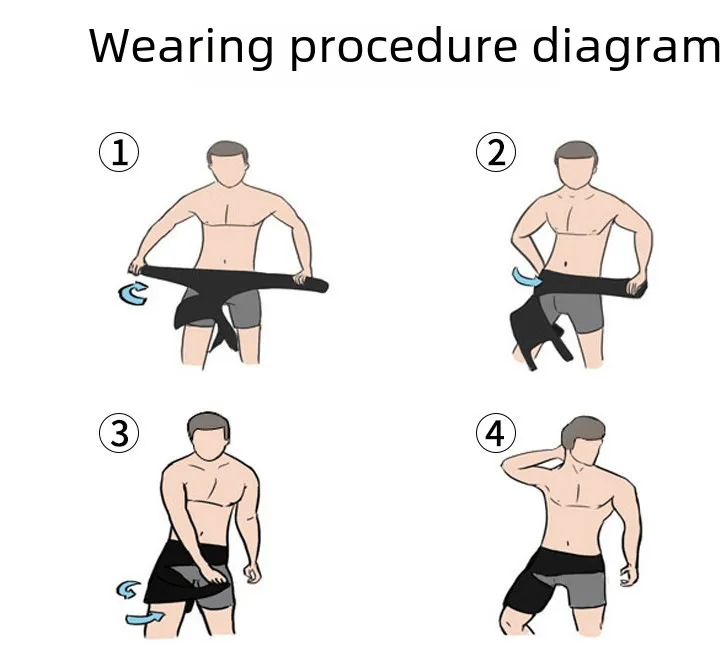 Wearing procedure diagram

①

②

③

④