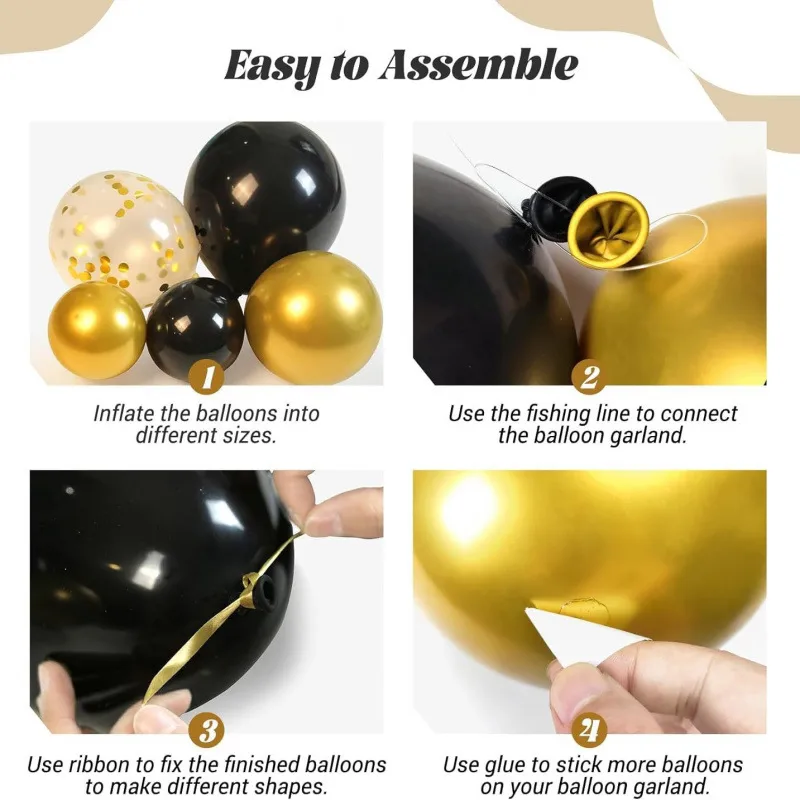 Easy to Assemble

1

Inflate the balloons into different sizes.

2

Use the fishing line to connect the balloon garland.

3

Use ribbon to fix the finished balloons to make different shapes.

4

Use glue to stick more balloons on your balloon garland.