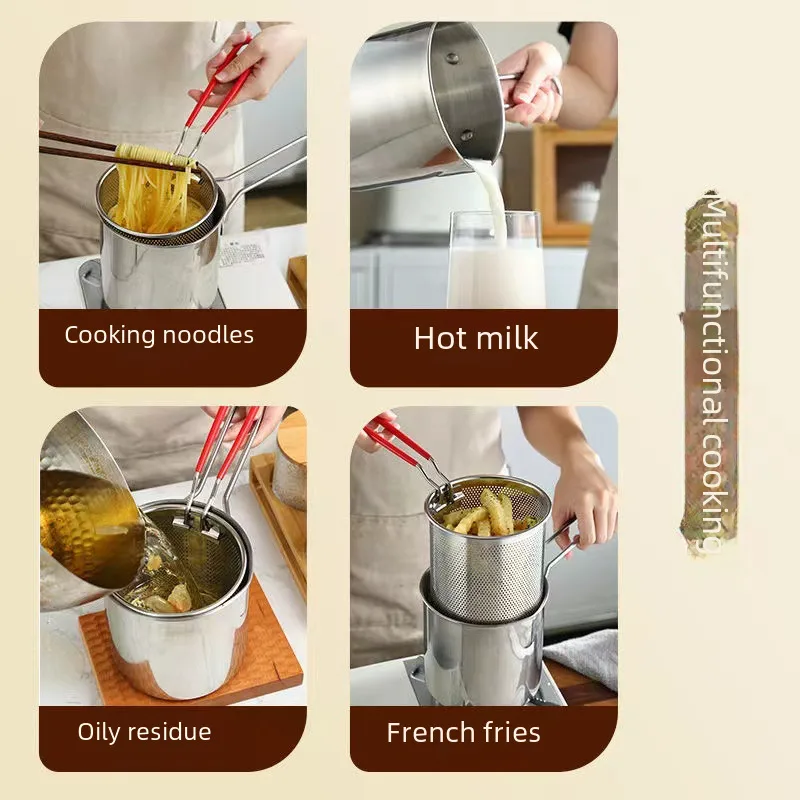 Cooking noodles

Hot milk

Oily residue

French fries

Multifunctional cooking