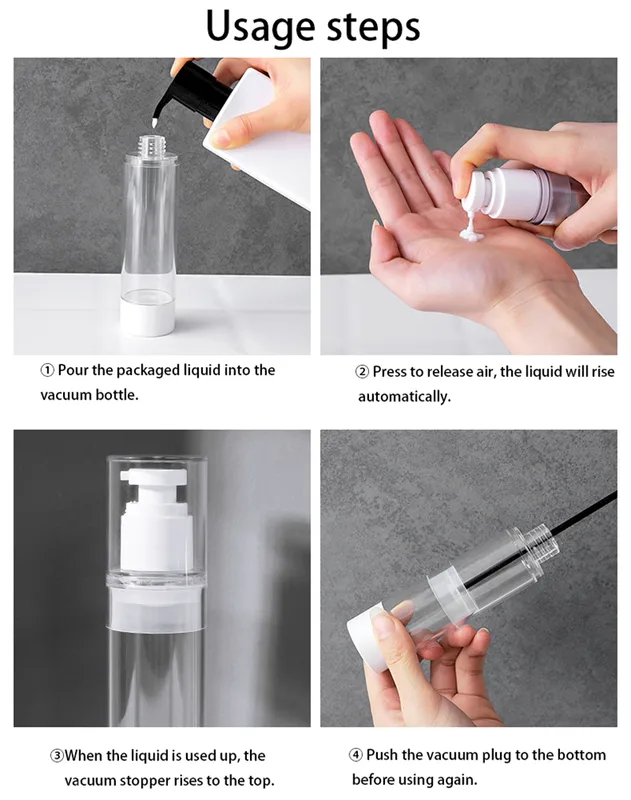 Usage steps

① Pour the packaged liquid into the vacuum bottle.

② Press to release air, the liquid will rise automatically.

③When the liquid is used up, the vacuum stopper rises to the top.

④ Push the vacuum plug to the bottom before using again.